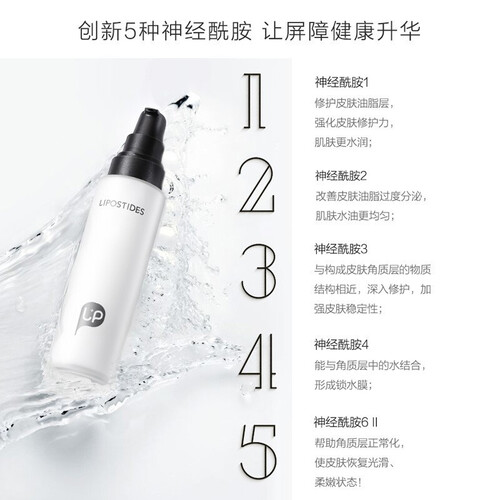 创新5种神经酰胺 让屏障健康升华

LIPOSTIDES

LP

1
神经酰胺1
修护皮肤油脂层，强化皮肤修护力，肌肤更水润；

2
神经酰胺2
改善皮肤油脂过度分泌，肌肤水油更均匀；

3
神经酰胺3
与构成皮肤角质层的物质结构相近，深入修护，加强皮肤稳定性；

4
神经酰胺4
能与角质层中的水结合，形成锁水膜；

5
神经酰胺6 II
帮助角质层正常化，使皮肤恢复光滑、柔嫩状态！