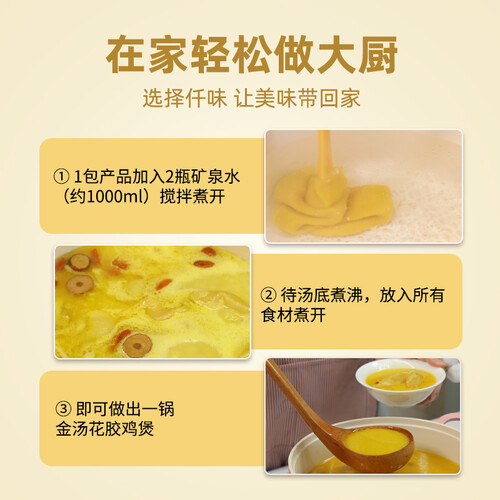 在家轻松做大厨

选择仟味 让美味带回家

① 1包产品加入2瓶矿泉水（约1000ml）搅拌煮开

② 待汤底煮沸，放入所有食材煮开

③ 即可做出一锅金汤花胶鸡煲