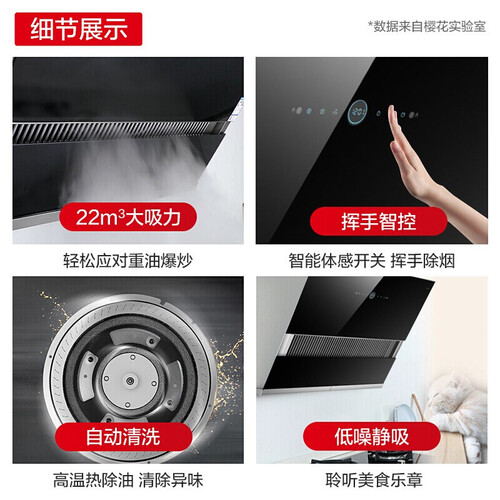 细节展示

*数据来自樱花实验室

$22m^3$大吸力

轻松应对重油爆炒

挥手智控

智能体感开关 挥手除烟

自动清洗

高温热除油 清除异味

低噪静吸

聆听美食乐章