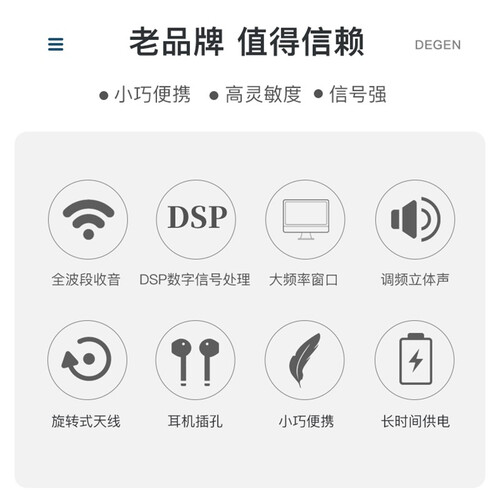 老品牌 值得信赖

DEGEN

• 小巧便携 • 高灵敏度 • 信号强

DSP

全波段收音

DSP数字信号处理

大频率窗口

调频立体声

旋转式天线

耳机插孔

小巧便携

长时间供电