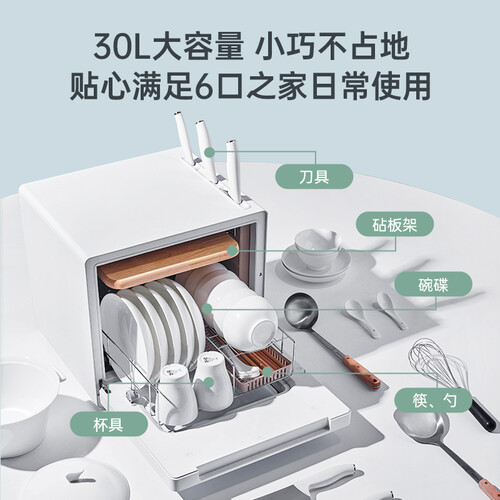 30L大容量 小巧不占地
贴心满足6口之家日常使用

刀具

砧板架

碗碟

筷、勺

杯具