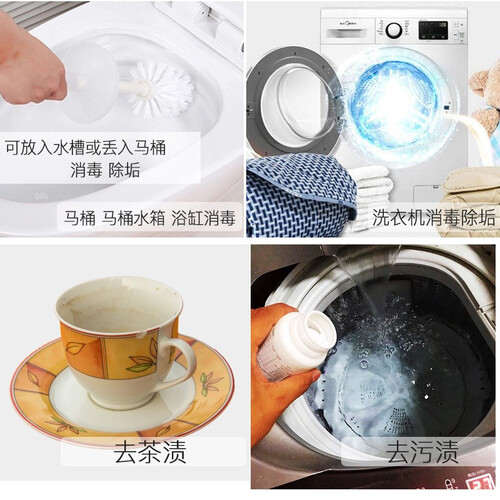 可放入水槽或丢入马桶
消毒 除垢

马桶 马桶水箱 浴缸消毒

洗衣机消毒除垢

去茶渍

去污渍