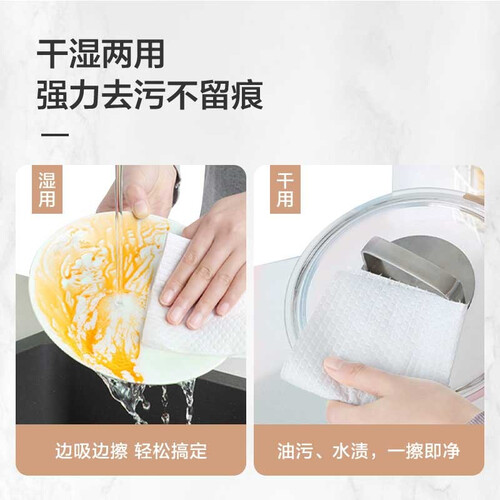 干湿两用
强力去污不留痕

湿用

边吸边擦 轻松搞定

干用

油污、水渍，一擦即净