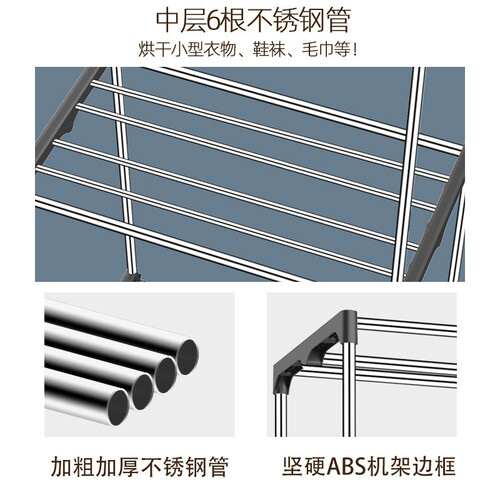 中层6根不锈钢管

烘干小型衣物、鞋袜、毛巾等！

加粗加厚不锈钢管

坚硬ABS机架边框