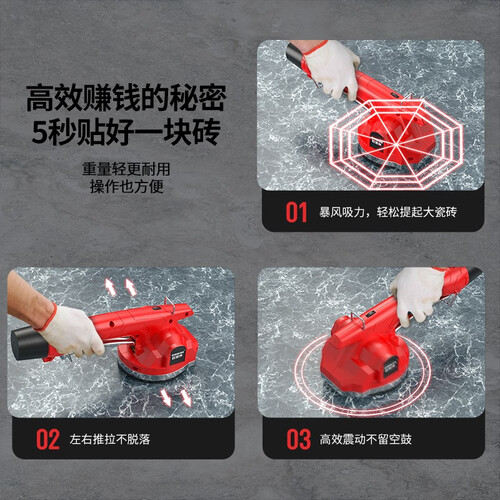 高效赚钱的秘密
5秒贴好一块砖

重量轻更耐用
操作也方便

01 暴风吸力，轻松提起大瓷砖

02 左右推拉不脱落

03 高效震动不留空鼓