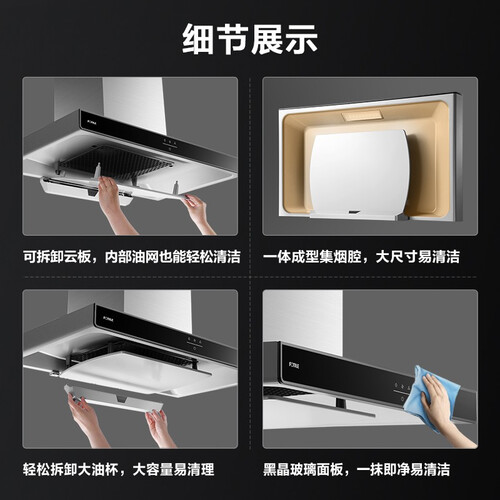 细节展示

可拆卸云板，内部油网也能轻松清洁

一体成型集烟腔，大尺寸易清洁

轻松拆卸大油杯，大容量易清理

黑晶玻璃面板，一抹即净易清洁