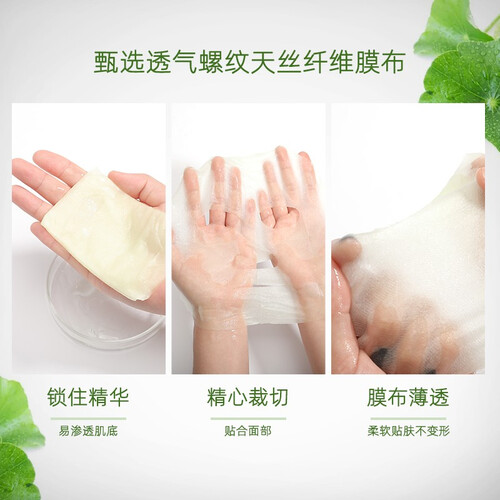 甄选透气螺纹天丝纤维膜布

锁住精华

易渗透肌底

精心裁切

贴合面部

膜布薄透

柔软贴肤不变形