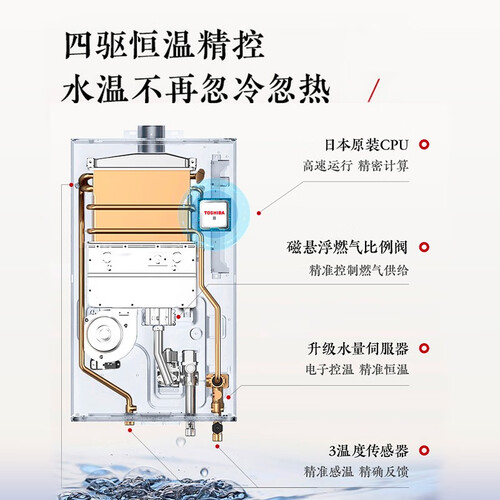 四驱恒温精控
水温不再忽冷忽热

TOSHIBA

日本原装CPU
高速运行 精密计算

磁悬浮燃气比例阀
精准控制燃气供给

升级水量伺服器
电子控温 精准恒温

3温度传感器
精准感温 精确反馈