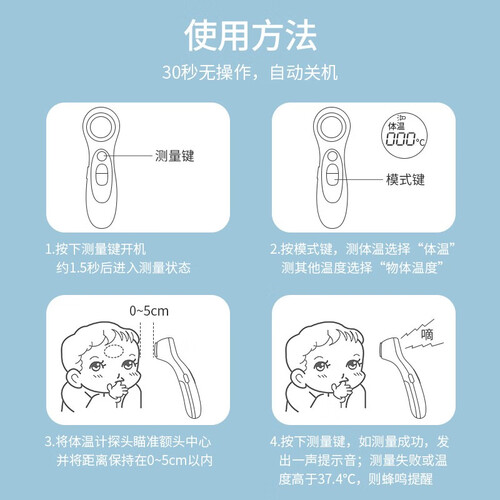 使用方法

30秒无操作，自动关机

测量键

1.按下测量键开机
约1.5秒后进入测量状态

体温
000°C

模式键

2.按模式键，测体温选择“体温”
测其他温度选择“物体温度”

0~5cm

3.将体温计探头瞄准额头中心
并将距离保持在0~5cm以内

嘀

4.按下测量键，如测量成功，发出一声提示音；测量失败或温度高于37.4°C，则蜂鸣提醒