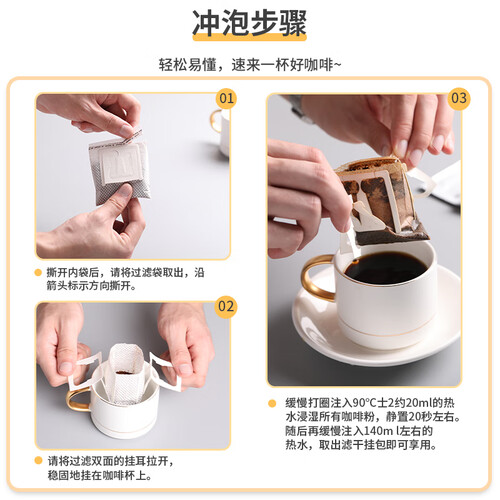 冲泡步骤

轻松易懂，速来一杯好咖啡~

01

撕开内袋后，请将过滤袋取出，沿箭头标示方向撕开。

02

请将过滤双面的挂耳拉开，稳固地挂在咖啡杯上。

03

缓慢打圈注入90°C士2约20ml的热水浸湿所有咖啡粉，静置20秒左右。随后再缓慢注入140m l左右的热水，取出滤干挂包即可享用。