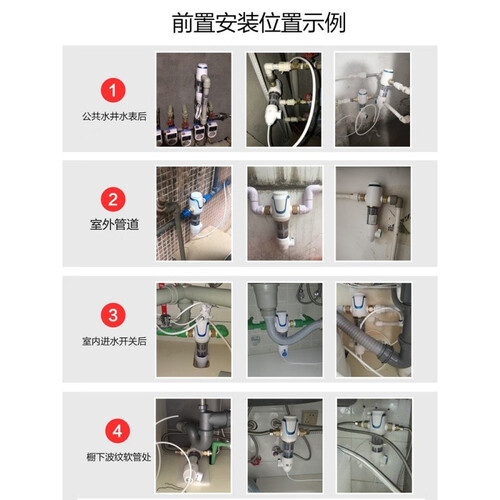 前置安装位置示例

1
公共水井水表后

2
室外管道

3
室内进水开关后

4
橱下波纹软管处