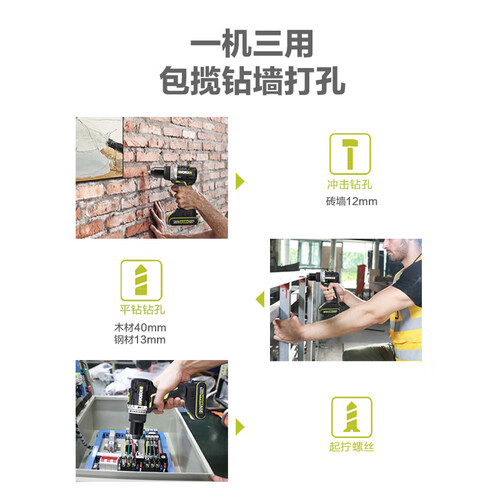 一机三用
包揽钻墙打孔

冲击钻孔
砖墙12mm

平钻钻孔
木材40mm
钢材13mm

起拧螺丝