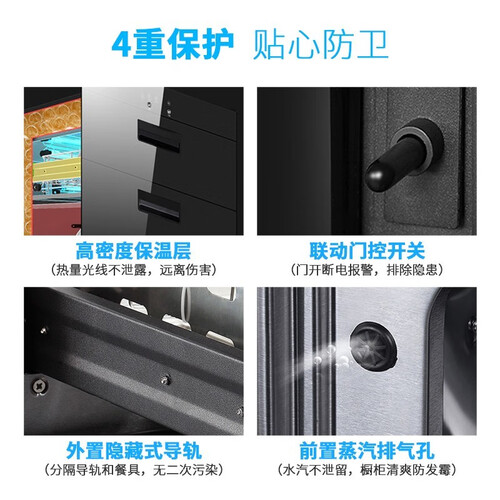 4重保护 贴心防卫

高密度保温层
（热量光线不泄露，远离伤害）

联动门控开关
（门开断电报警，排除隐患）

外置隐藏式导轨
（分隔导轨和餐具，无二次污染）

前置蒸汽排气孔
（水汽不泄留，橱柜清爽防发霉）