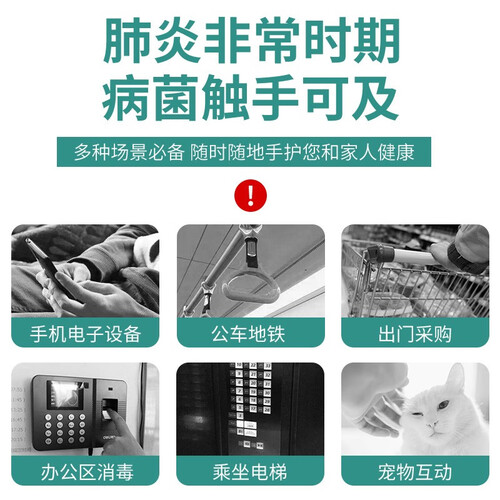 肺炎非常时期
病菌触手可及

多种场景必备 随时随地手护您和家人健康

!

手机电子设备

公车地铁

出门采购

办公区消毒

乘坐电梯

宠物互动