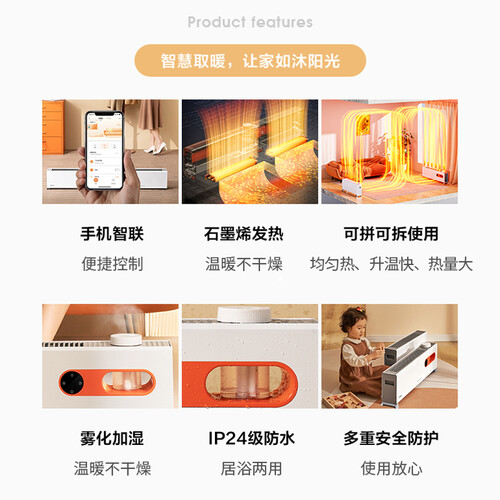 Product features

智慧取暖，让家如沐阳光

手机智联
便捷控制

石墨烯发热
温暖不干燥

可拼可拆使用
均匀热、升温快、热量大

雾化加湿
温暖不干燥

IP24级防水
居浴两用

多重安全防护
使用放心