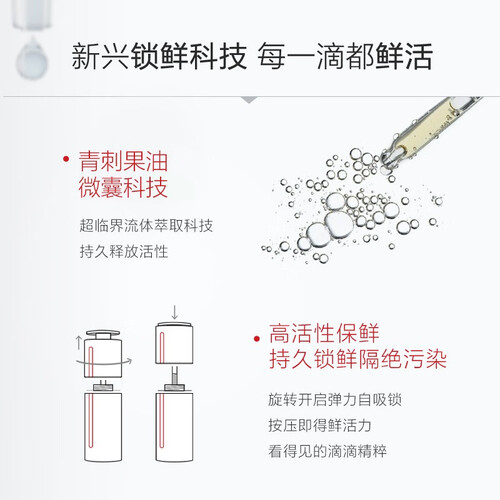 新兴锁鲜科技 每一滴都鲜活

• 青刺果油
微囊科技

超临界流体萃取科技
持久释放活性

• 高活性保鲜
持久锁鲜隔绝污染

旋转开启弹力自吸锁
按压即得鲜活力
看得见的滴滴精粹