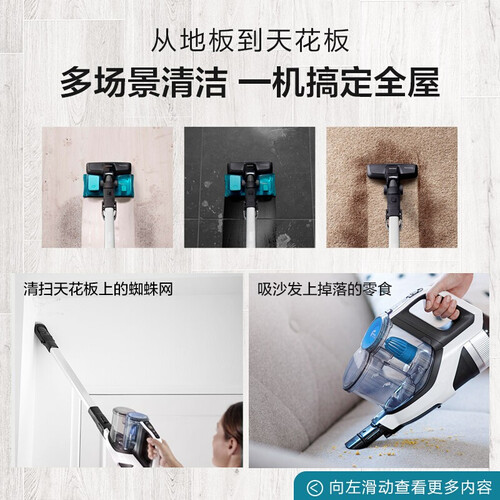 从地板到天花板
多场景清洁 一机搞定全屋

清扫天花板上的蜘蛛网

吸沙发上掉落的零食

向左滑动查看更多内容