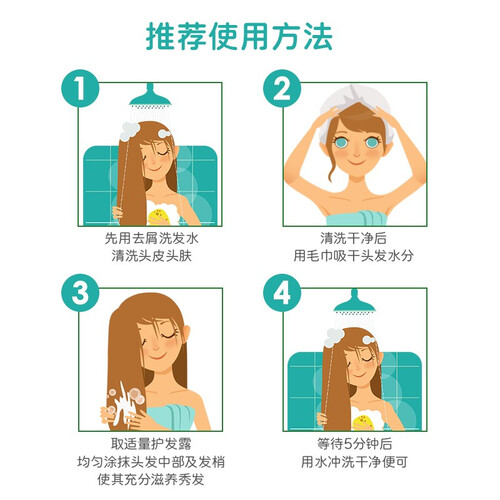 推荐使用方法

1

先用去屑洗发水
清洗头皮头肤

2

清洗干净后
用毛巾吸干头发水分

3

取适量护发露
均匀涂抹头发中部及发梢
使其充分滋养秀发

4

等待5分钟后
用水冲洗干净便可