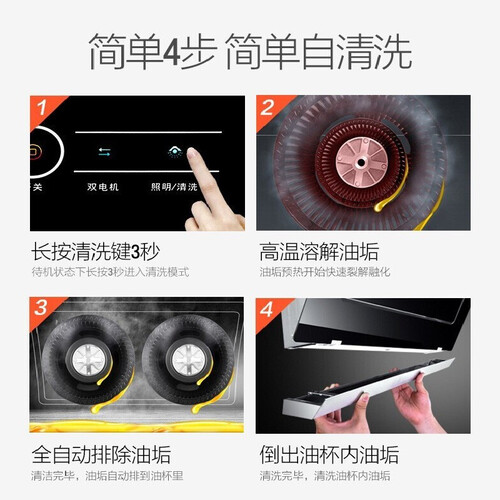 简单4步 简单自清洗

1

关

双电机

照明/清洗

长按清洗键3秒

待机状态下长按3秒进入清洗模式

2

高温溶解油垢

油垢预热开始快速裂解融化

3

全自动排除油垢

清洁完毕，油垢自动排到油杯里

4

倒出油杯内油垢

清洗完毕，清洗油杯内油垢