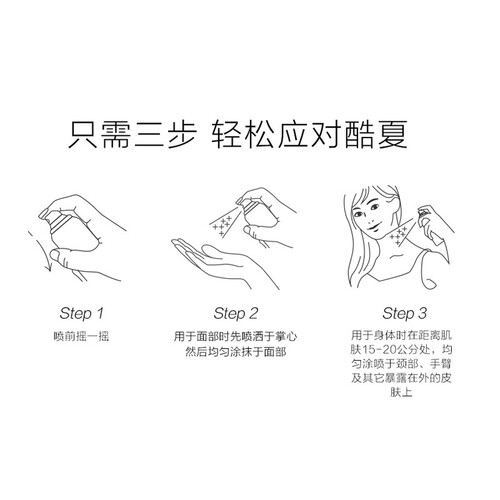 只需三步 轻松应对酷夏

Step 1
喷前摇一摇

Step 2
用于面部时先喷洒于掌心然后均匀涂抹于面部

Step 3
用于身体时在距离肌肤15-20公分处，均匀涂喷于颈部、手臂及其它暴露在外的皮肤上