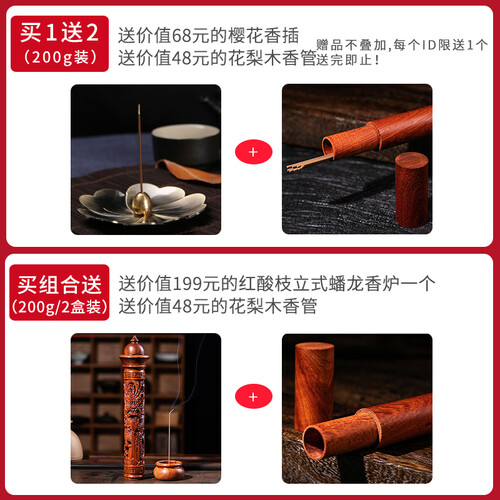 买1送2
（200g装）

送价值68元的樱花香插
送价值48元的花梨木香管

赠品不叠加，每个ID限送1个
送完即止！

+

买组合送
（200g/2盒装）

送价值199元的红酸枝立式蟠龙香炉一个
送价值48元的花梨木香管

+