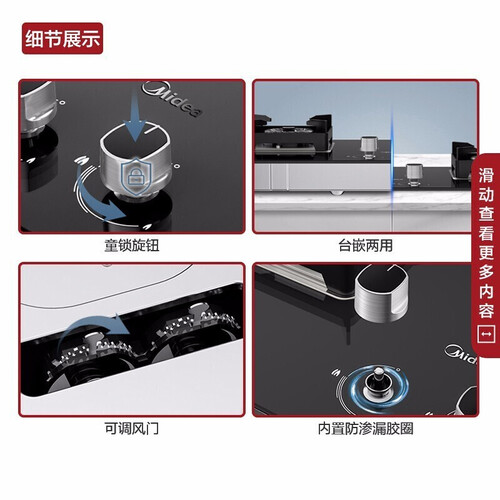 细节展示

Midea

童锁旋钮

台嵌两用

滑动查看更多内容

可调风门

Midea

内置防渗漏胶圈