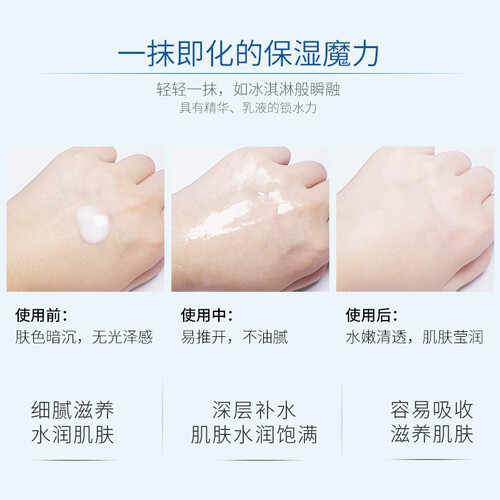 一抹即化的保湿魔力

轻轻一抹，如冰淇淋般瞬融
具有精华、乳液的锁水力

使用前：
肤色暗沉，无光泽感

使用中：
易推开，不油腻

使用后：
水嫩清透，肌肤莹润

细腻滋养
水润肌肤

深层补水
肌肤水润饱满

容易吸收
滋养肌肤