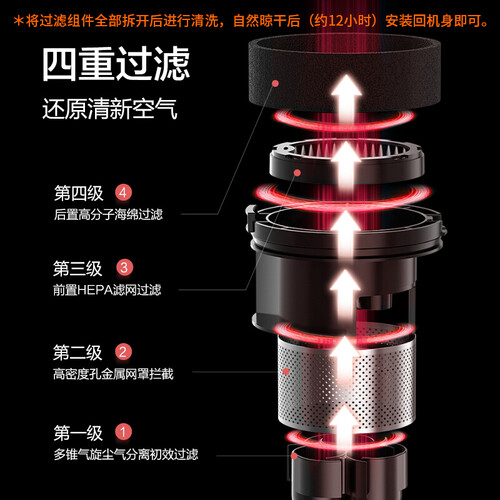 *将过滤组件全部拆开后进行清洗，自然晾干后（约12小时）安装回机身即可。

四重过滤
还原清新空气

第四级 4
后置高分子海绵过滤

第三级 3
前置HEPA滤网过滤

第二级 2
高密度孔金属网罩拦截

第一级 1
多锥气旋尘气分离初效过滤