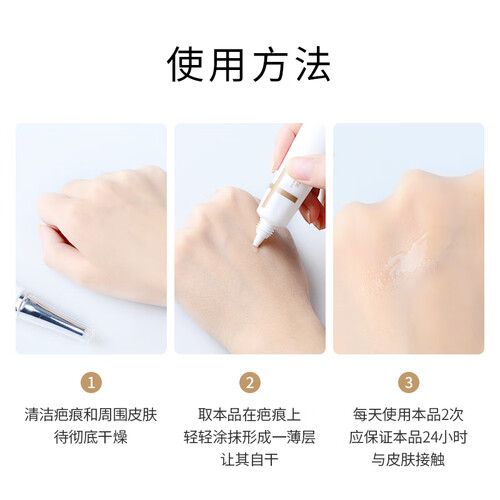 使用方法

1
清洁疤痕和周围皮肤
待彻底干燥

2
取本品在疤痕上
轻轻涂抹形成一薄层
让其自干

3
每天使用本品2次
应保证本品24小时
与皮肤接触