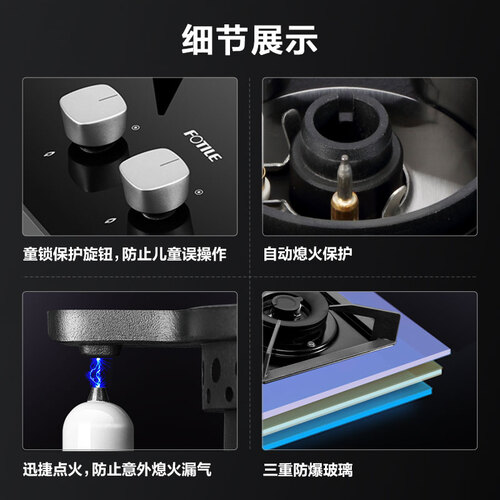 细节展示

FOTILE

童锁保护旋钮，防止儿童误操作

自动熄火保护

迅捷点火，防止意外熄火漏气

三重防爆玻璃