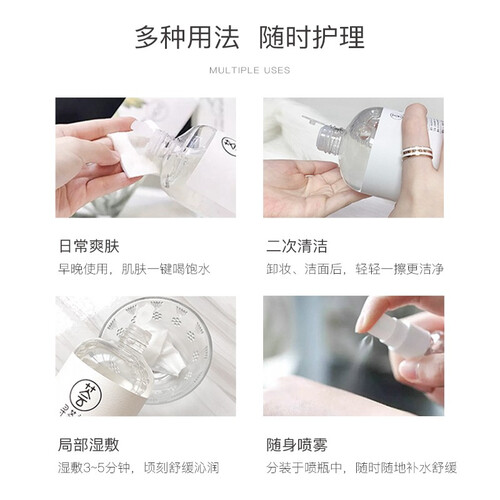 多种用法 随时护理

MULTIPLE USES

日常爽肤

早晚使用，肌肤一键喝饱水

二次清洁

卸妆、洁面后，轻轻一擦更洁净

局部湿敷

湿敷3~5分钟，顷刻舒缓沁润

随身喷雾

分装于喷瓶中，随时随地补水舒缓