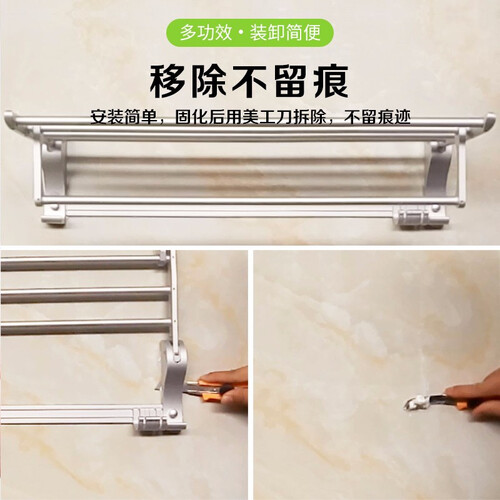 多功效·装卸简便

移除不留痕

安装简单，固化后用美工刀拆除，不留痕迹