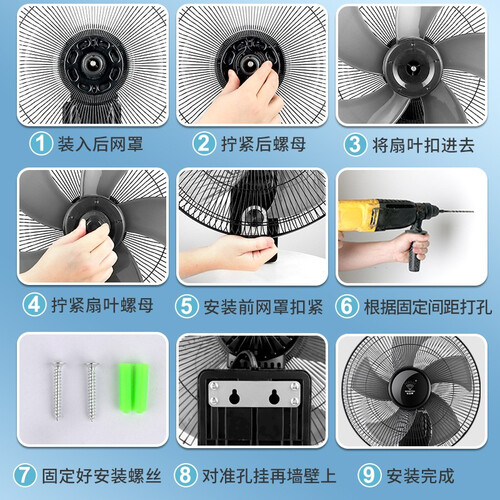 1 装入后网罩

2 拧紧后螺母

3 将扇叶扣进去

4 拧紧扇叶螺母

5 安装前网罩扣紧

6 根据固定间距打孔

7 固定好安装螺丝

8 对准孔挂再墙壁上

9 安装完成