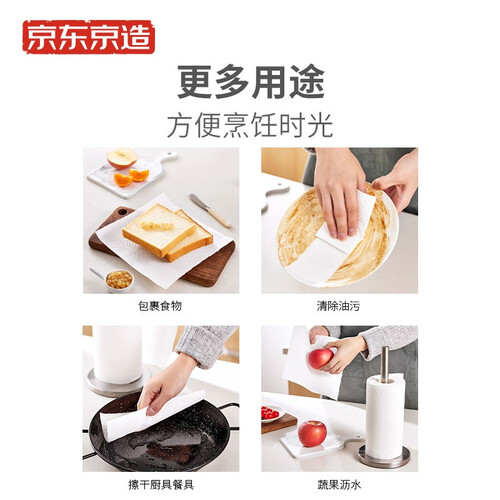 京东京造

更多用途

方便烹饪时光

包裹食物

清除油污

擦干厨具餐具

蔬果沥水