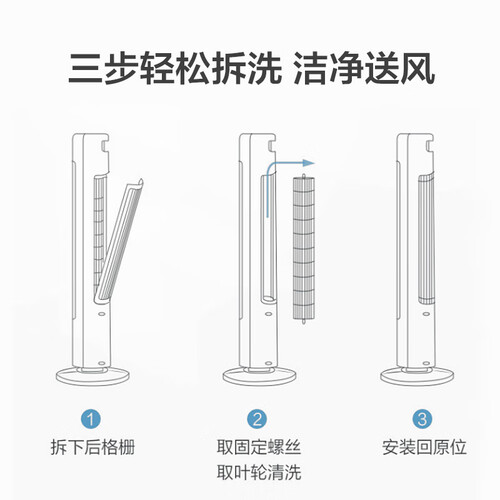 三步轻松拆洗 洁净送风

1
拆下后格栅

2
取固定螺丝
取叶轮清洗

3
安装回原位