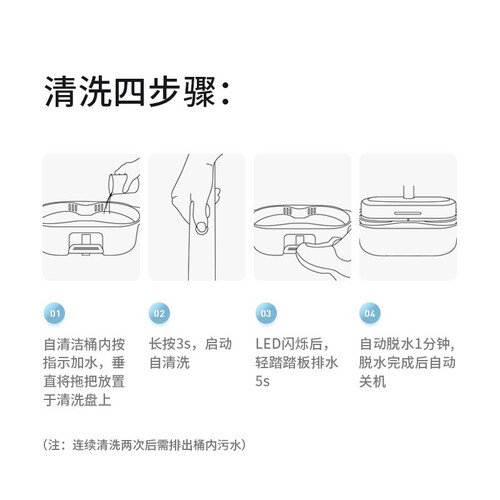 清洗四步骤：

01

自清洁桶内按指示加水，垂直将拖把放置于清洗盘上

02

长按3s，启动自清洗

03

LED闪烁后，轻踏踏板排水5s

04

自动脱水1分钟，脱水完成后自动关机

（注：连续清洗两次后需排出桶内污水）