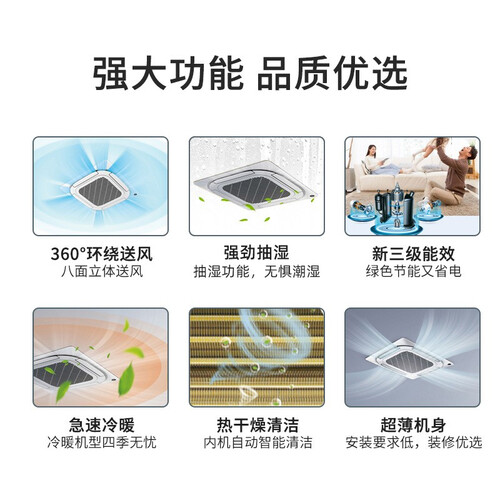 强大功能 品质优选

360°环绕送风
八面立体送风

强劲抽湿
抽湿功能，无惧潮湿

新三级能效
绿色节能又省电

急速冷暖
冷暖机型四季无忧

热干燥清洁
内机自动智能清洁

超薄机身
安装要求低，装修优选