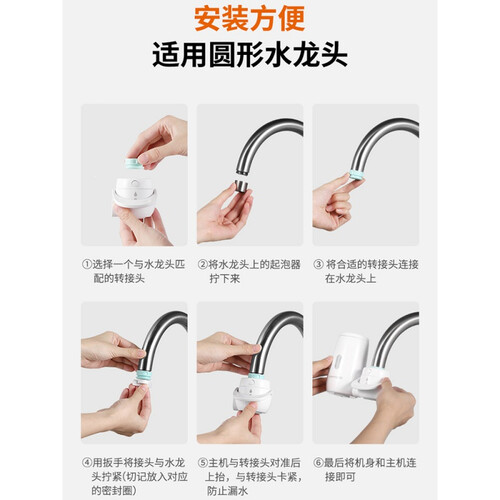 安装方便
适用圆形水龙头

①选择一个与水龙头匹配的转接头

②将水龙头上的起泡器拧下来

③ 将合适的转接头连接在水龙头上

④用扳手将接头与水龙头拧紧(切记放入对应的密封圈)

⑤主机与转接头对准后上抬，与转接头卡紧，防止漏水

⑥最后将机身和主机连接即可