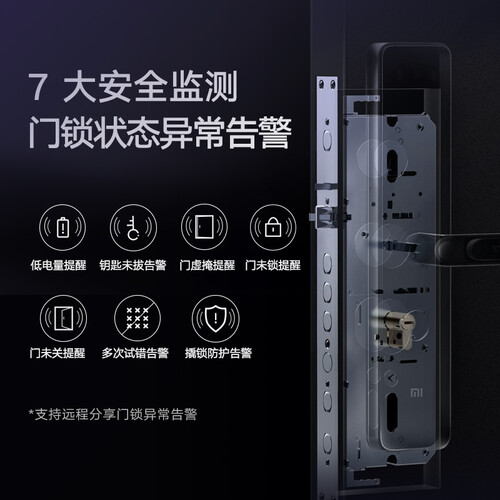 7 大安全监测
门锁状态异常告警

低电量提醒
钥匙未拔告警
门虚掩提醒
门未锁提醒

门未关提醒
多次试错告警
撬锁防护告警

*支持远程分享门锁异常告警

MI