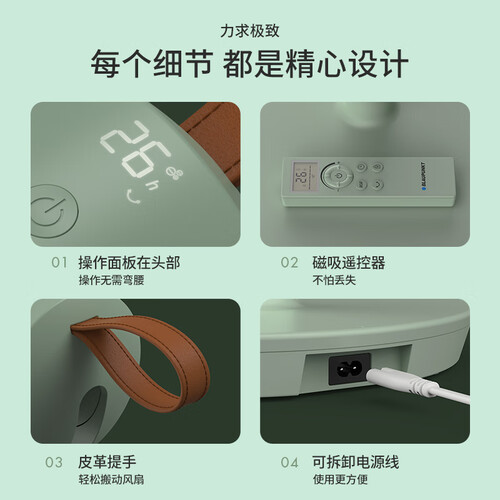 力求极致

每个细节 都是精心设计

26

h

26

BLAUPUNKT

01 操作面板在头部
操作无需弯腰

02 磁吸遥控器
不怕丢失

03 皮革提手
轻松搬动风扇

04 可拆卸电源线
使用更方便