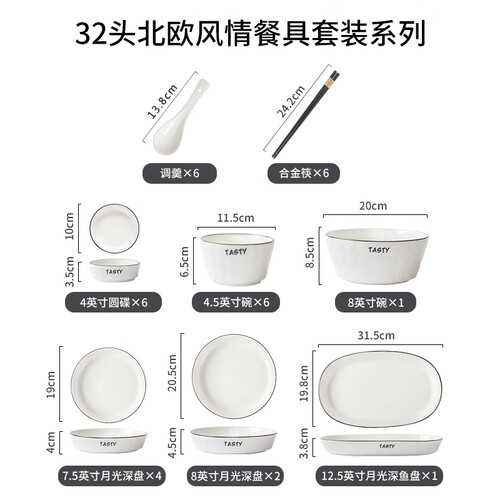 32头北欧风情餐具套装系列

13.8cm
调羹×6

24.2cm
合金筷×6

10cm
3.5cm
TASTY
4英寸圆碟×6

11.5cm
6.5cm
TASTY
4.5英寸碗×6

20cm
8.5cm
TASTY
8英寸碗×1

19cm
4cm
TASTY
7.5英寸月光深盘×4

20.5cm
4.5cm
TASTY
8英寸月光深盘×2

31.5cm
19.8cm
3.8cm
TASTY
12.5英寸月光深鱼盘×1