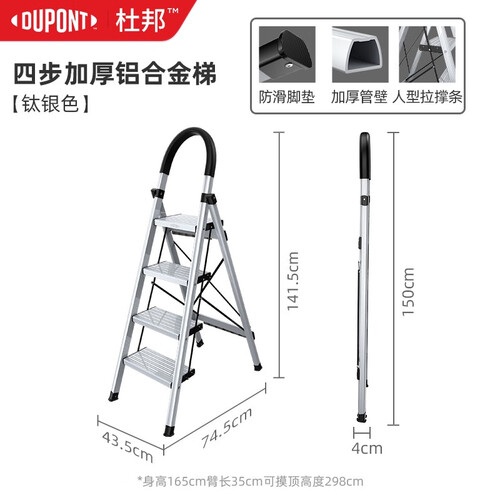 DUPONT 杜邦™

四步加厚铝合金梯
【钛银色】

防滑脚垫 加厚管壁 人型拉撑条

141.5cm

150cm

43.5cm

74.5cm

4cm

*身高165cm臂长35cm可摸顶高度298cm