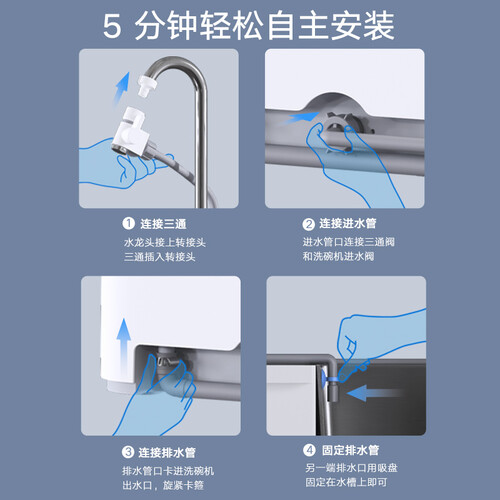 5 分钟轻松自主安装

① 连接三通
水龙头接上转接头
三通插入转接头

② 连接进水管
进水管口连接三通阀
和洗碗机进水阀

③ 连接排水管
排水管口卡进洗碗机
出水口，旋紧卡箍

④ 固定排水管
另一端排水口用吸盘
固定在水槽上即可