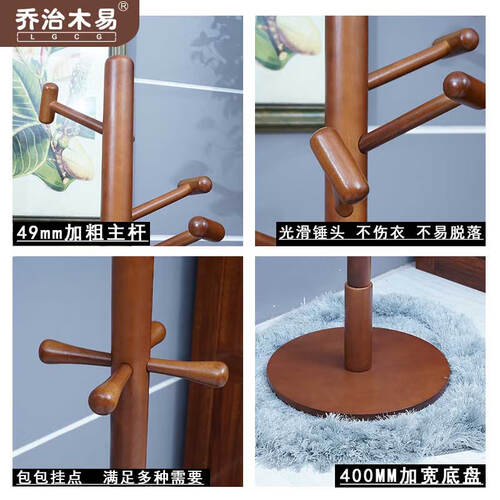 乔治木易®
LGCG

49mm加粗主杆

光滑锤头 不伤衣 不易脱落

包包挂点 满足多种需要

400MM加宽底盘