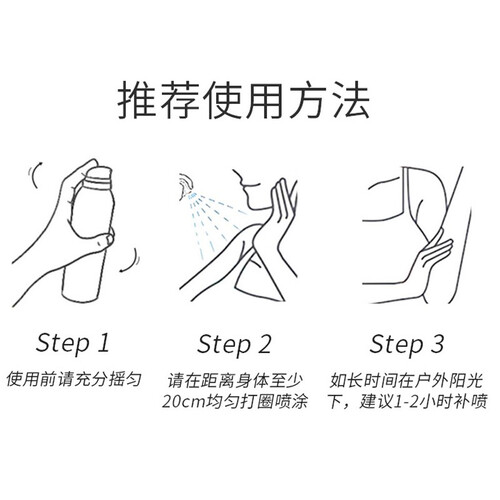 推荐使用方法

Step 1
使用前请充分摇匀

Step 2
请在距离身体至少20cm均匀打圈喷涂

Step 3
如长时间在户外阳光下，建议1-2小时补喷