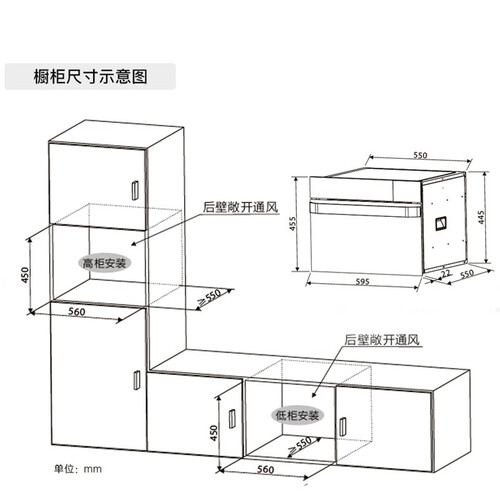 橱柜尺寸示意图

后壁敞开通风

高柜安装

450

560

≥550

550

455

445

595

22

550

后壁敞开通风

低柜安装

450

≥550

560

单位：mm