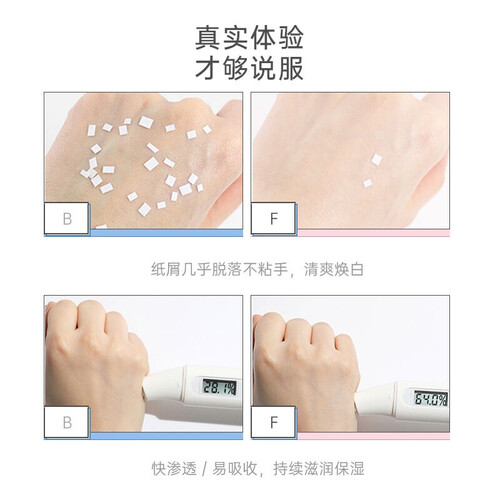 真实体验
才够说服

B

F

纸屑几乎脱落不粘手，清爽焕白

28.1%

B

64.0%

F

快渗透 / 易吸收，持续滋润保湿