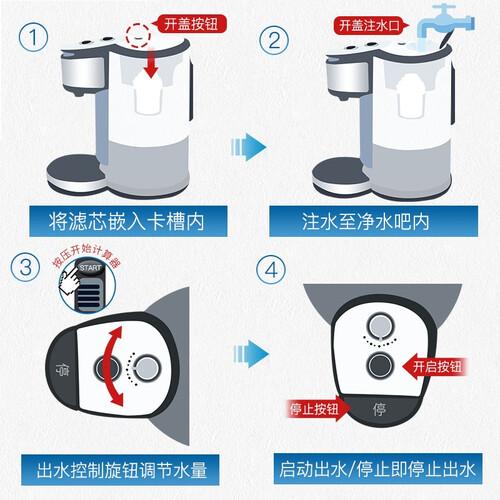 ①

开盖按钮

将滤芯嵌入卡槽内

②

开盖注水口

注水至净水吧内

③

按压开始计算器

START

停

出水控制旋钮调节水量

④

开启按钮

停止按钮

停

启动出水/停止即停止出水