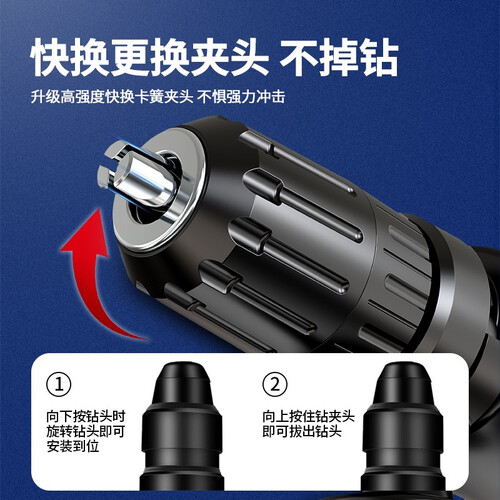 快换更换夹头 不掉钻

升级高强度快换卡簧夹头 不惧强力冲击

①

向下按钻头时
旋转钻头即可
安装到位

②

向上按住钻夹头
即可拔出钻头