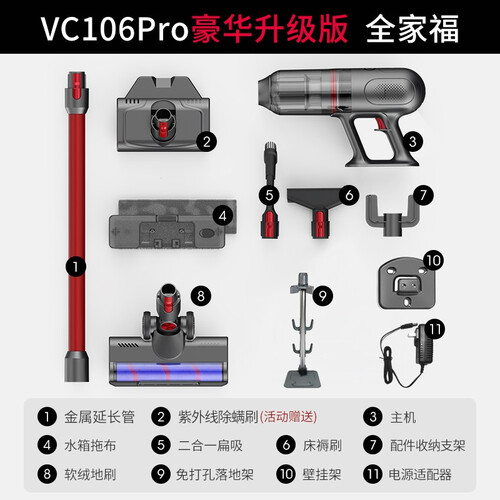 VC106Pro豪华升级版 全家福

2 3 5 6 7 4 1 10 8 9 11

1 金属延长管 2 紫外线除螨刷(活动赠送) 3 主机
4 水箱拖布 5 二合一扁吸 6 床褥刷 7 配件收纳支架
8 软绒地刷 9 免打孔落地架 10 壁挂架 11 电源适配器